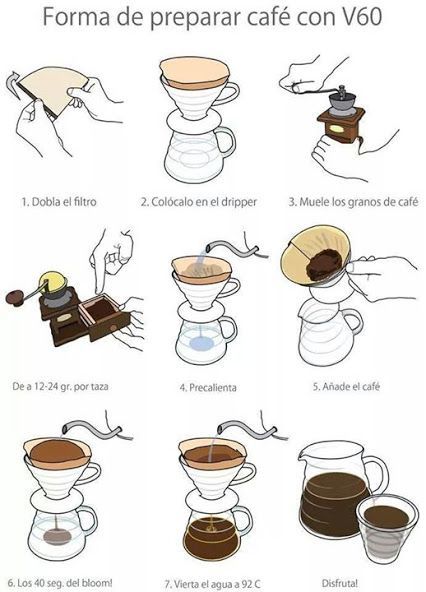 Forma de preparar café con V60

1. Dobla el filtro

2. Colócalo en el dripper

3. Muele los granos de café

De a 12-24 gr. por taza

4. Precalienta

5. Añade el café

6. Los 40 seg. del bloom!

7. Vierta el agua a 92 C

Disfruta!